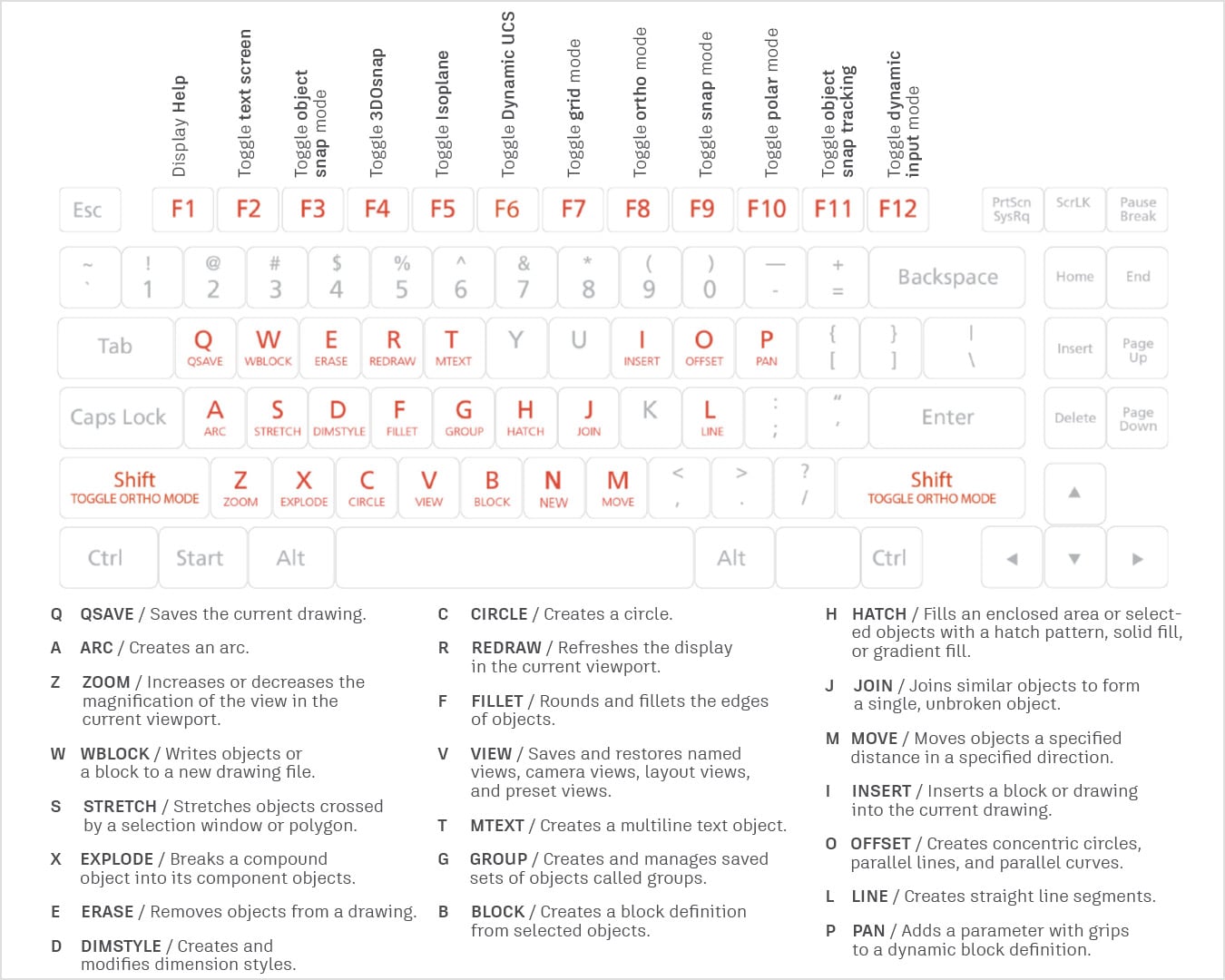 Display Help
Toggle text screen
Toggle object snap mode
Toggle 3DOsnap
Toggle Isoplane
Toggle Dynamic UCS
Toggle grid mode
Toggle ortho mode
Toggle snap mode
Toggle polar mode
Toggle object snap tracking
Toggle dynamic input mode

Esc F1 F2 F3 F4 F5 F6 F7 F8 F9 F10 F11 F12 PrtScn SysRq ScrLK Pause Break

~ ` ! 1 @ 2 # 3 $ 4 % 5 ^ 6 & 7 * 8 ( 9 ) 0 — - + = Backspace Home End

Tab Q QSAVE W WBLOCK E ERASE R REDRAW T MTEXT Y U I INSERT O OFFSET P PAN { [ } ] | \ Insert Page Up

Caps Lock A ARC S STRETCH D DIMSTYLE F FILLET G GROUP H HATCH J JOIN K L LINE : ; " ' Enter Delete Page Down

Shift TOGGLE ORTHO MODE Z ZOOM X EXPLODE C CIRCLE V VIEW B BLOCK N NEW M MOVE < , > . ? / Shift TOGGLE ORTHO MODE ▲

Ctrl Start Alt Alt Ctrl ◀ ▼ ▶

Q QSAVE / Saves the current drawing.

A ARC / Creates an arc.

Z ZOOM / Increases or decreases the magnification of the view in the current viewport.

W WBLOCK / Writes objects or a block to a new drawing file.

S STRETCH / Stretches objects crossed by a selection window or polygon.

X EXPLODE / Breaks a compound object into its component objects.

E ERASE / Removes objects from a drawing.

D DIMSTYLE / Creates and modifies dimension styles.

C CIRCLE / Creates a circle.

R REDRAW / Refreshes the display in the current viewport.

F FILLET / Rounds and fillets the edges of objects.

V VIEW / Saves and restores named views, camera views, layout views, and preset views.

T MTEXT / Creates a multiline text object.

G GROUP / Creates and manages saved sets of objects called groups.

B BLOCK / Creates a block definition from selected objects.

H HATCH / Fills an enclosed area or selected objects with a hatch pattern, solid fill, or gradient fill.

J JOIN / Joins similar objects to form a single, unbroken object.

M MOVE / Moves objects a specified distance in a specified direction.

I INSERT / Inserts a block or drawing into the current drawing.

O OFFSET / Creates concentric circles, parallel lines, and parallel curves.

L LINE / Creates straight line segments.

P PAN / Adds a parameter with grips to a dynamic block definition.